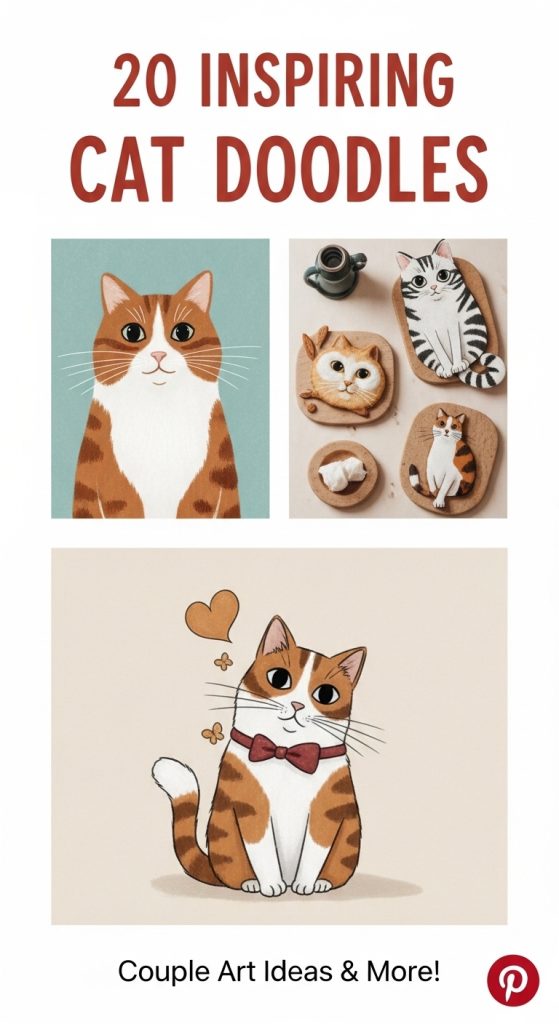 20 INSPIRING CAT DOODLES

Couple Art Ideas & More!